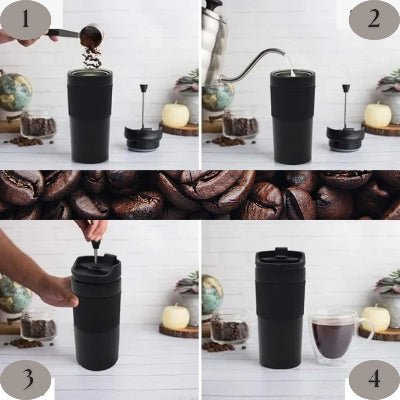 1

2

3

4