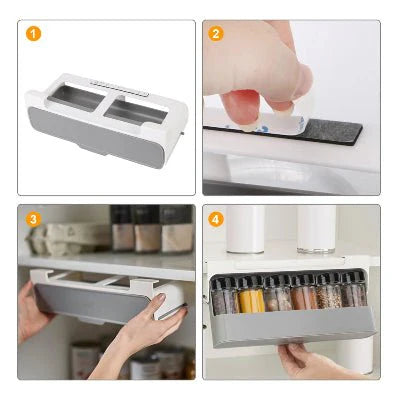 1

2

3

4